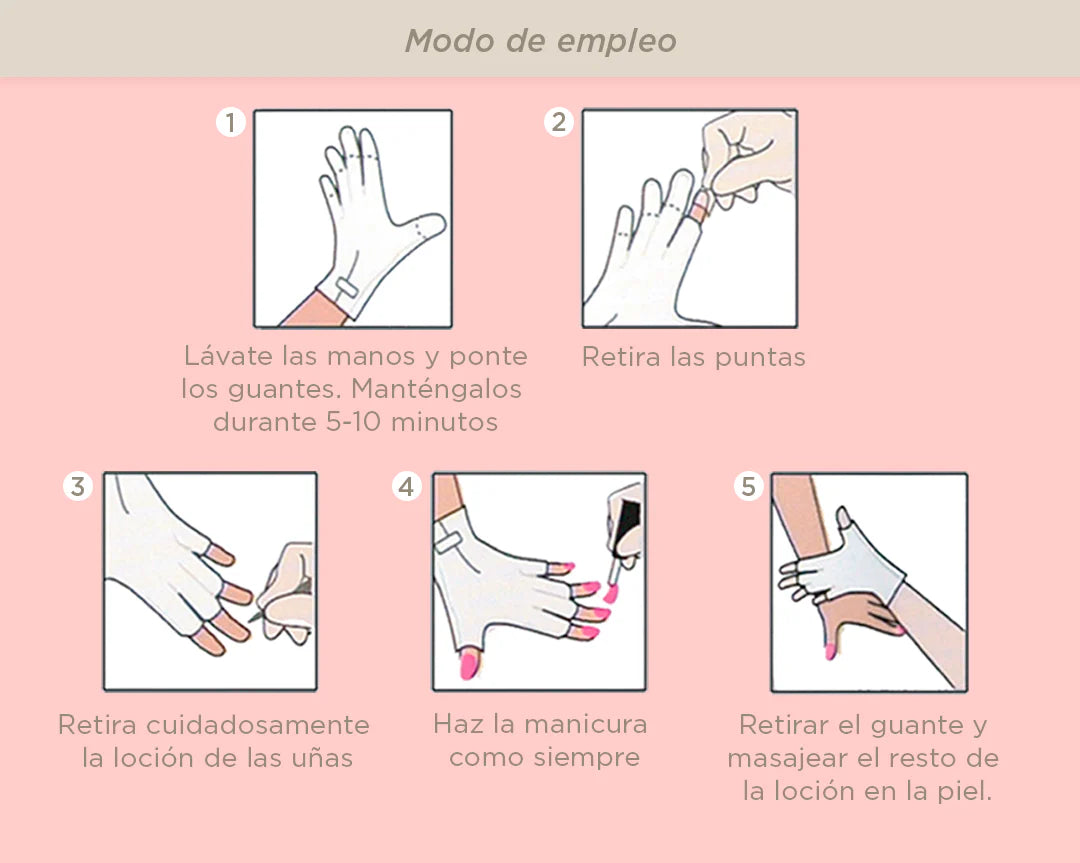 Modo de empleo

1
Lávate las manos y ponte los guantes. Manténgalos durante 5-10 minutos

2
Retira las puntas

3
Retira cuidadosamente la loción de las uñas

4
Haz la manicura como siempre

5
Retirar el guante y masajear el resto de la loción en la piel.